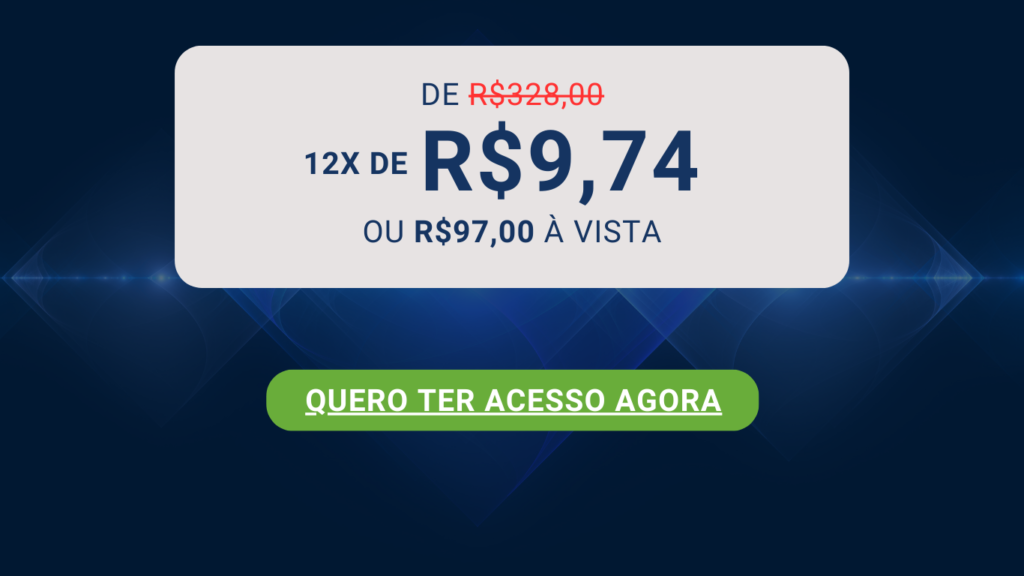 DE R$328,00

12X DE R$9,74

OU R$97,00 À VISTA

QUERO TER ACESSO AGORA